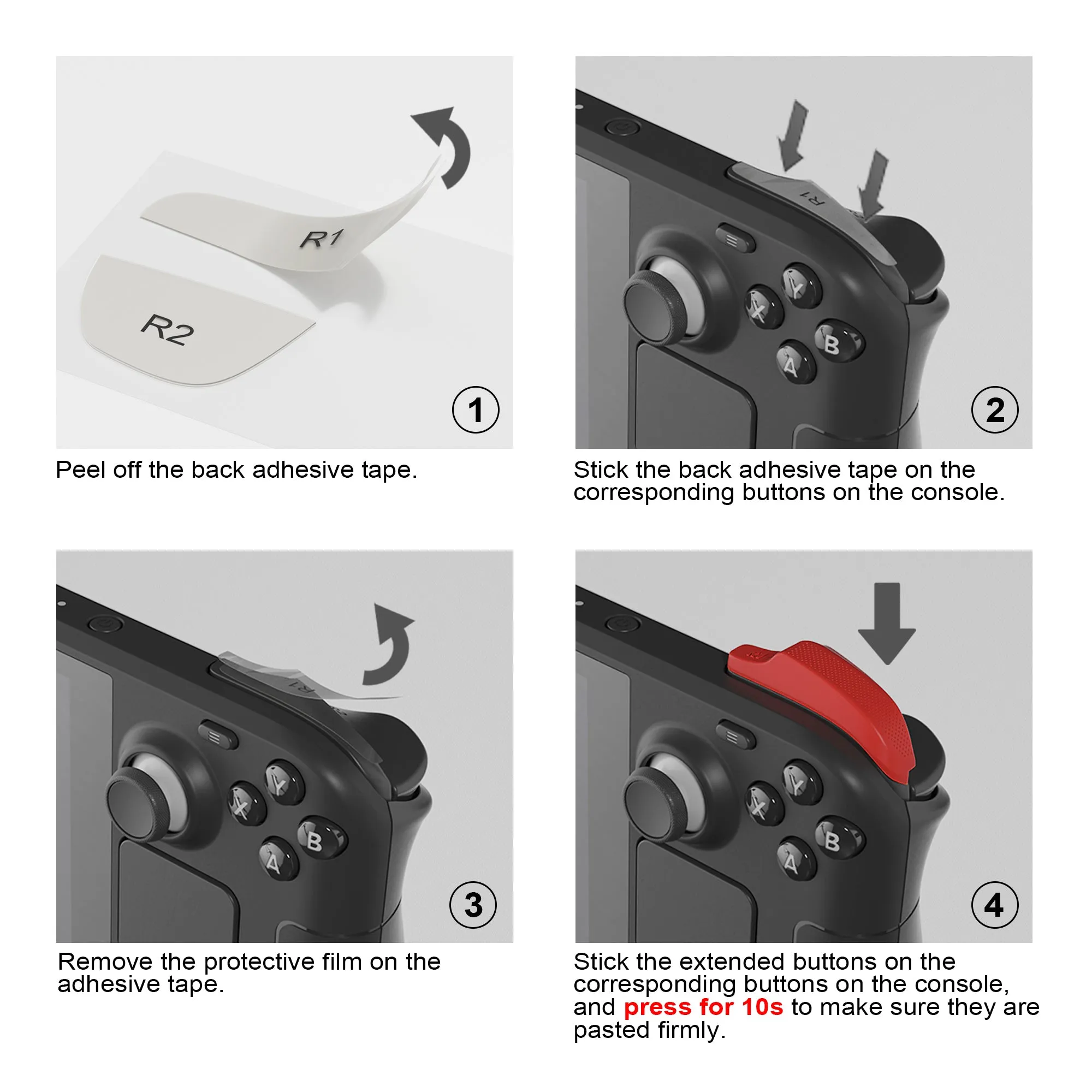 R1
R2
1
Peel off the back adhesive tape.

R1
Y
X
B
A
2
Stick the back adhesive tape on the corresponding buttons on the console.

R1
Y
X
B
A
3
Remove the protective film on the adhesive tape.

Y
X
B
A
4
Stick the extended buttons on the corresponding buttons on the console, and press for 10s to make sure they are pasted firmly.